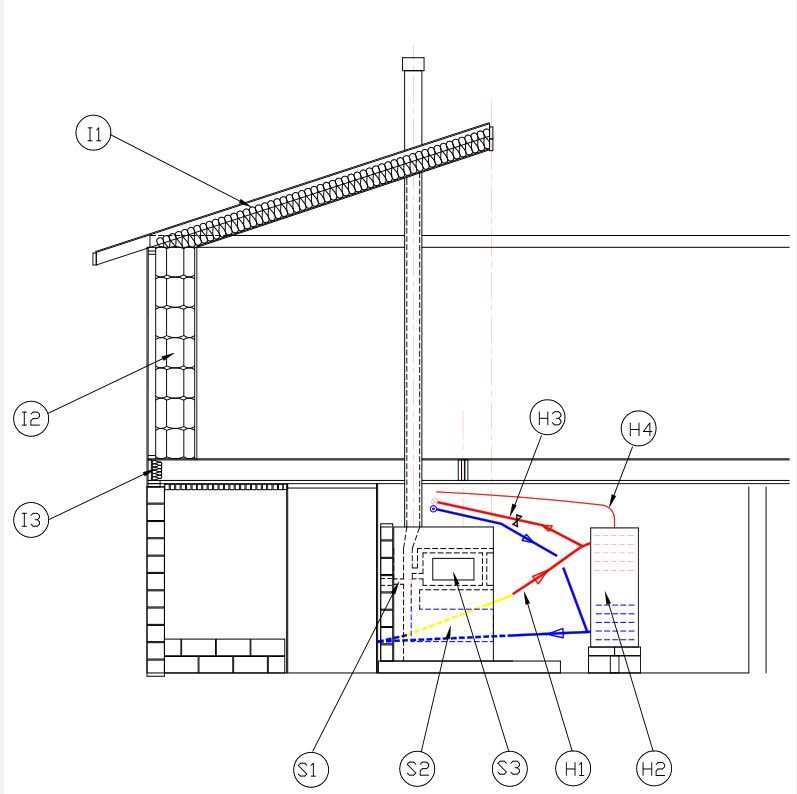 I1

I2

I3

H3

H4

S1

S2

S3

H1

H2